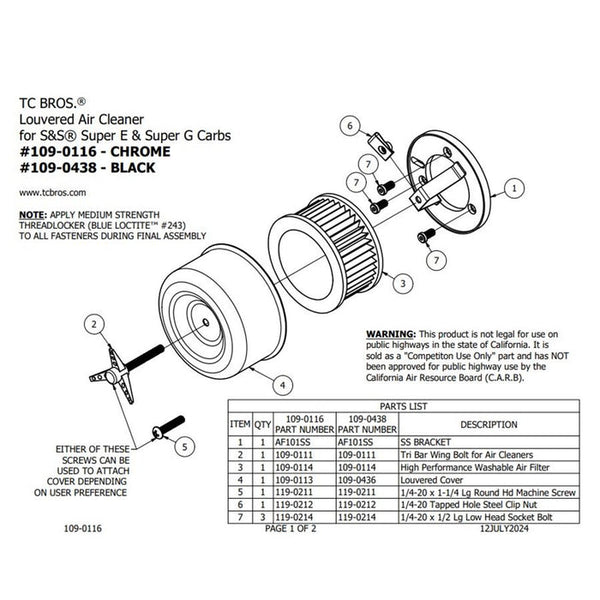 TC BROS.®
Louvered Air Cleaner
for S&S® Super E & Super G Carbs
#109-0116 - CHROME
#109-0438 - BLACK

www.tcbros.com

NOTE: APPLY MEDIUM STRENGTH THREADLOCKER (BLUE LOCTITE™ #243) TO ALL FASTENERS DURING FINAL ASSEMBLY

6
7
7
1
7
3
2
4
5

WARNING: This product is not legal for use on public highways in the state of California. It is sold as a "Competiton Use Only" part and has NOT been approved for public highway use by the California Air Resource Board (C.A.R.B).

EITHER OF THESE SCREWS CAN BE USED TO ATTACH COVER DEPENDING ON USER PREFERENCE

PARTS LIST

| ITEM | QTY | 109-0116 PART NUMBER | 109-0438 PART NUMBER | DESCRIPTION |
|---|---|---|---|---|
| 1 | 1 | AF101SS | AF101SS | SS BRACKET |
| 2 | 1 | 109-0111 | 109-0111 | Tri Bar Wing Bolt for Air Cleaners |
| 3 | 1 | 109-0114 | 109-0114 | High Performance Washable Air Filter |
| 4 | 1 | 109-0113 | 109-0436 | Louvered Cover |
| 5 | 1 | 119-0211 | 119-0211 | 1/4-20 x 1-1/4 Lg Round Hd Machine Screw |
| 6 | 1 | 119-0212 | 119-0212 | 1/4-20 Tapped Hole Steel Clip Nut |
| 7 | 3 | 119-0214 | 119-0214 | 1/4-20 x 1/2 Lg Low Head Socket Bolt |

109-0116
PAGE 1 OF 2
12JULY2024